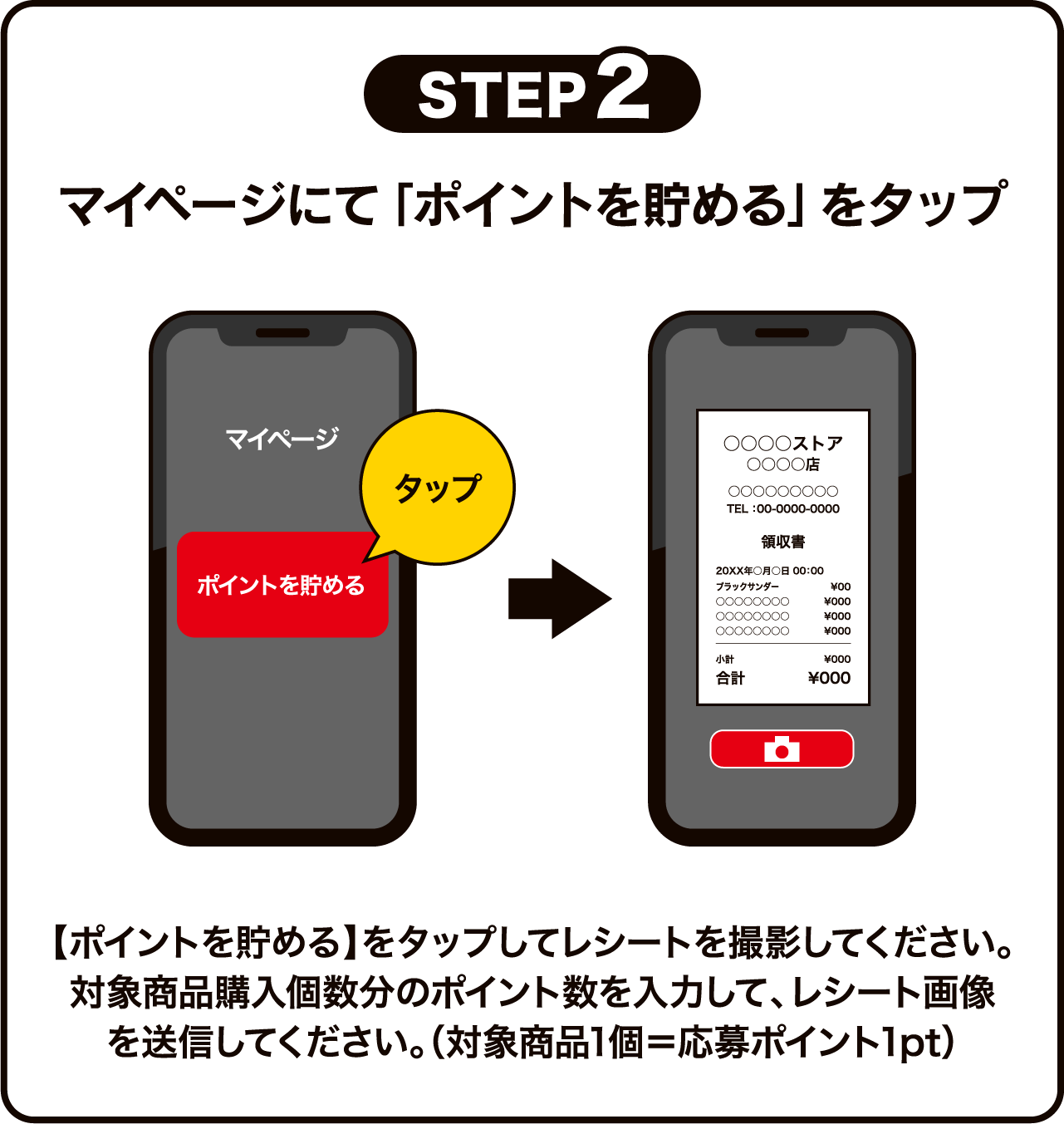 STEP 2

マイページにて「ポイントを貯める」をタップ

マイページ

タップ

ポイントを貯める

○○○○ストア
○○○○店

○○○○○○○○○
TEL :00-0000-0000

領収書

20XX年○月○日 00:00

| ブラックサンダー | ¥00 |
|---|---|
| ○○○○○○○○ | ¥000 |
| ○○○○○○○○ | ¥000 |
| ○○○○○○○○ | ¥000 |
| 小計 | ¥000 |
| 合計 | ¥000 |

【ポイントを貯める】をタップしてレシートを撮影してください。対象商品購入個数分のポイント数を入力して、レシート画像を送信してください。(対象商品1個＝応募ポイント1pt)